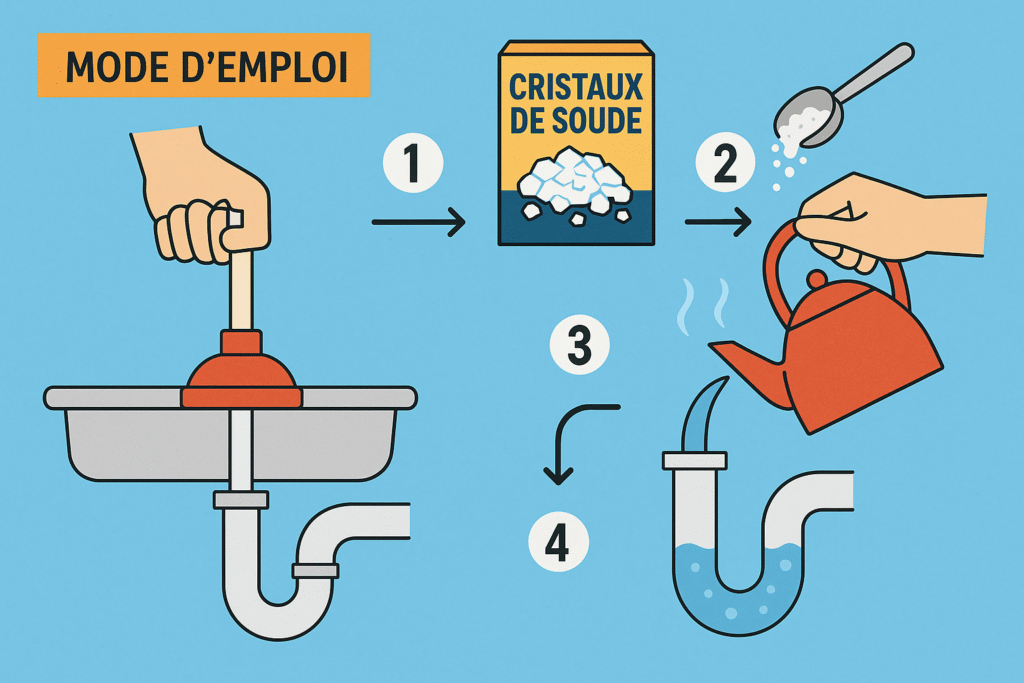 MODE D'EMPLOI

1

CRISTAUX DE SOUDE

2

3

4